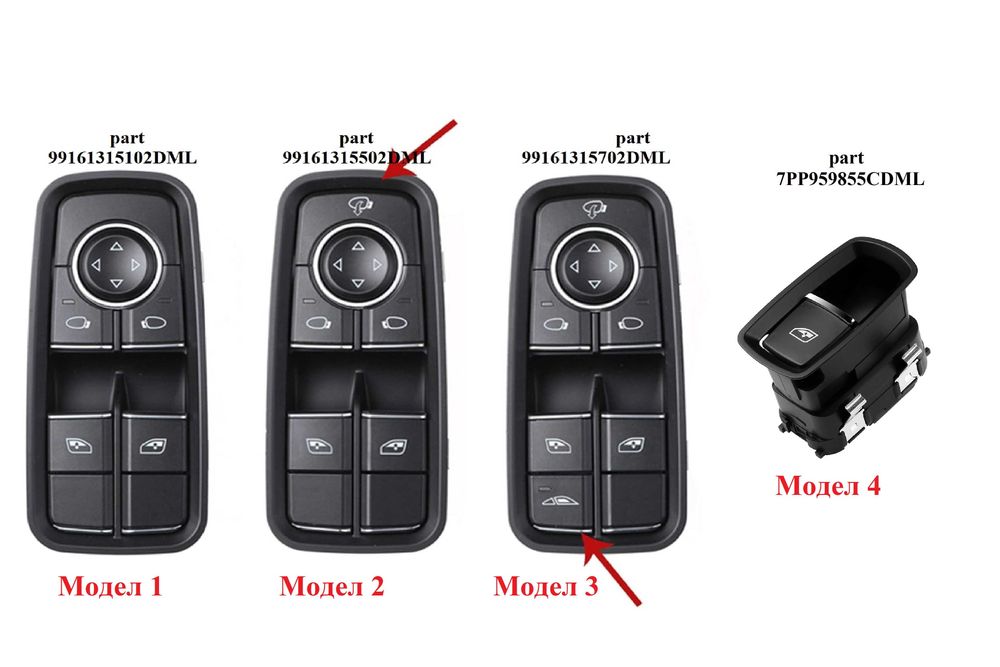 part
99161315102DML

part
99161315502DML

part
99161315702DML

part
7PP959855CDML

Модел 1

Модел 2

Модел 3

Модел 4