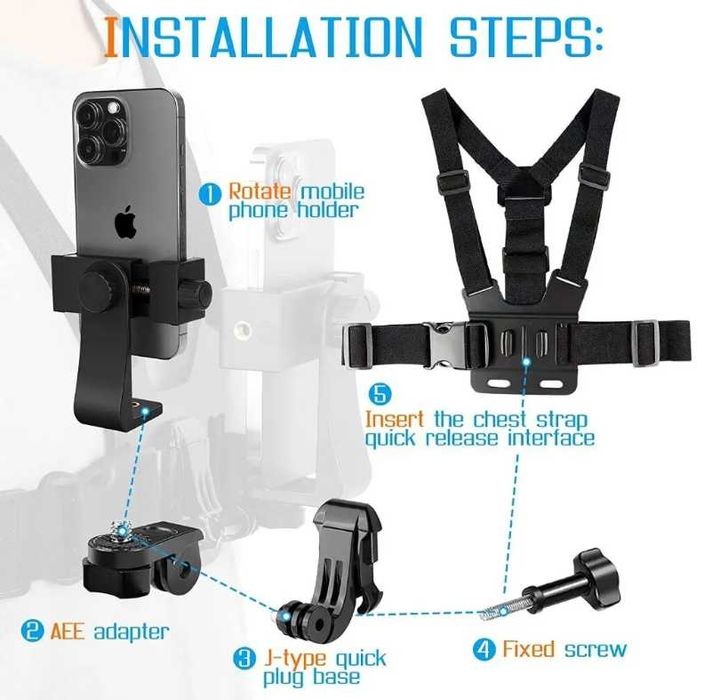 INSTALLATION STEPS:

1 Rotate mobile phone holder

5 Insert the chest strap quick release interface

2 AEE adapter

3 J-type quick plug base

4 Fixed screw