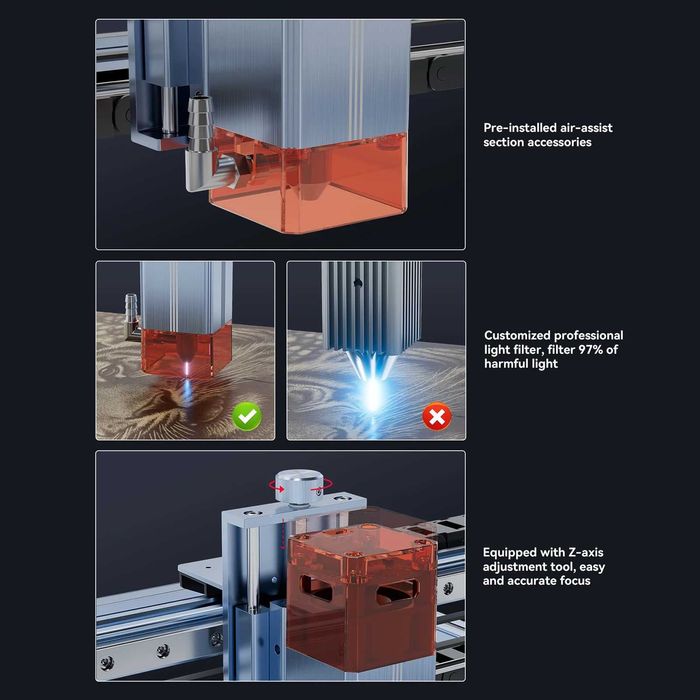 Pre-installed air-assist section accessories

Customized professional light filter, filter 97% of harmful light

Equipped with Z-axis adjustment tool, easy and accurate focus