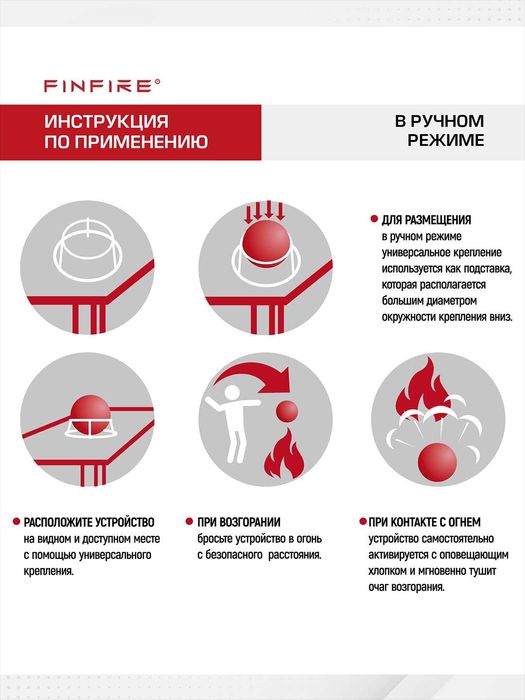 FINFIRE®

ИНСТРУКЦИЯ ПО ПРИМЕНЕНИЮ

В РУЧНОМ РЕЖИМЕ

ДЛЯ РАЗМЕЩЕНИЯ в ручном режиме универсальное крепление используется как подставка, которая располагается большим диаметром окружности крепления вниз.

РАСПОЛОЖИТЕ УСТРОЙСТВО на видном и доступном месте с помощью универсального крепления.

ПРИ ВОЗГОРАНИИ бросьте устройство в огонь с безопасного расстояния.

ПРИ КОНТАКТЕ С ОГНЕМ устройство самостоятельно активируется с оповещающим хлопком и мгновенно тушит очаг возгорания.