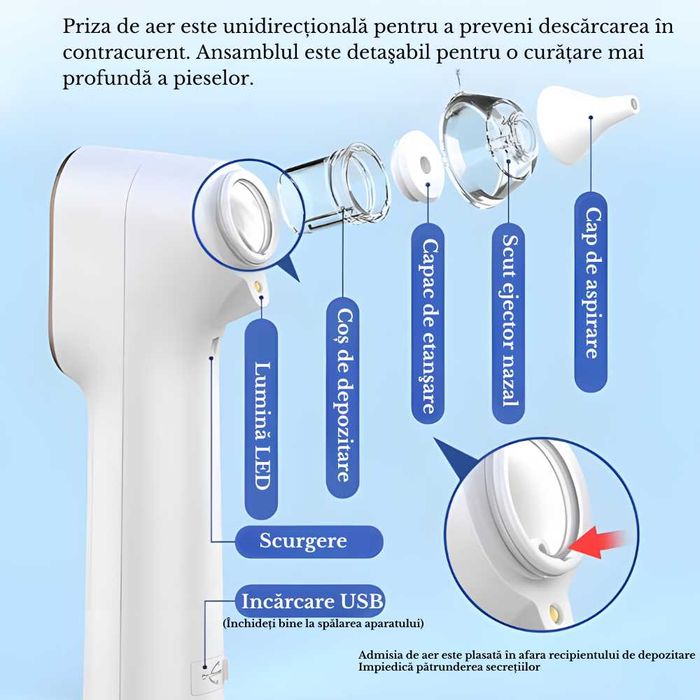 Priza de aer este unidirecțională pentru a preveni descărcarea în contracurent. Ansamblul este detaşabil pentru o curățare mai profundă a pieselor.

Lumină LED

Coş de depozitare

Capac de etanşare

Scut ejector nazal

Cap de aspirare

Scurgere

Incărcare USB
(Închideți bine la spălarea aparatului)

Admisia de aer este plasată în afara recipientului de depozitare
Impiedică pătrunderea secrețiilor