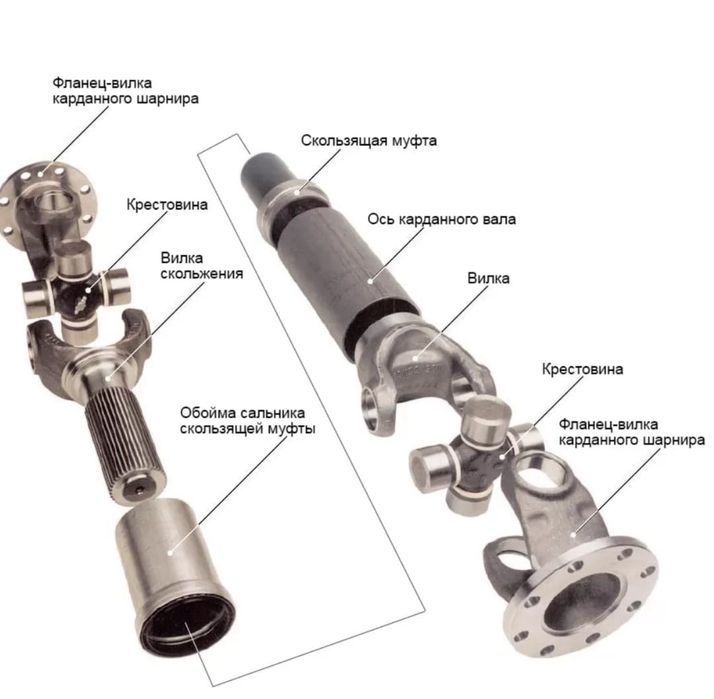 Фланец-вилка карданного шарнира

Крестовина

Вилка скольжения

Обойма сальника скользящей муфты

Скользящая муфта

Ось карданного вала

Вилка

Крестовина

Фланец-вилка карданного шарнира