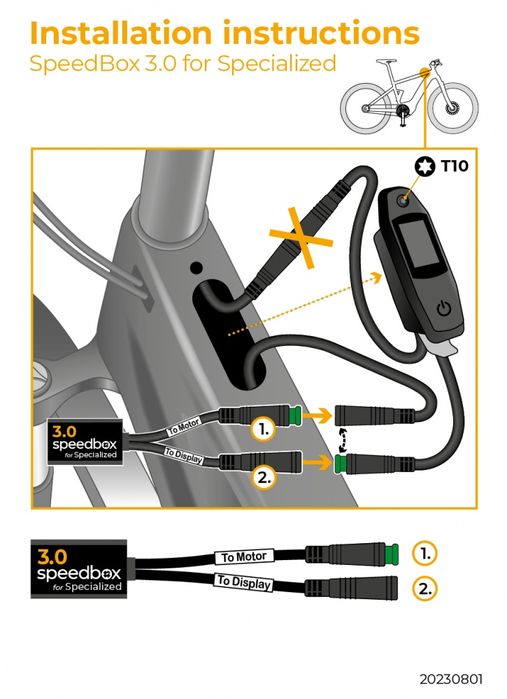 Installation instructions
SpeedBox 3.0 for Specialized

T10

3.0
speedbox
for Specialized

To Motor
To Display

1.
2.

3.0
speedbox
for Specialized

To Motor
To Display

1.
2.

20230801