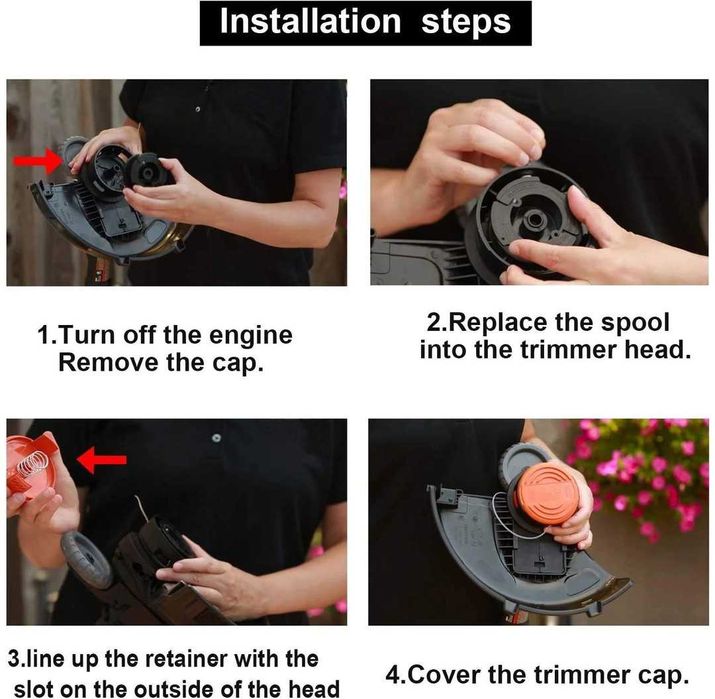 Installation steps

1.Turn off the engine
Remove the cap.

2.Replace the spool
into the trimmer head.

3.line up the retainer with the
slot on the outside of the head

4.Cover the trimmer cap.