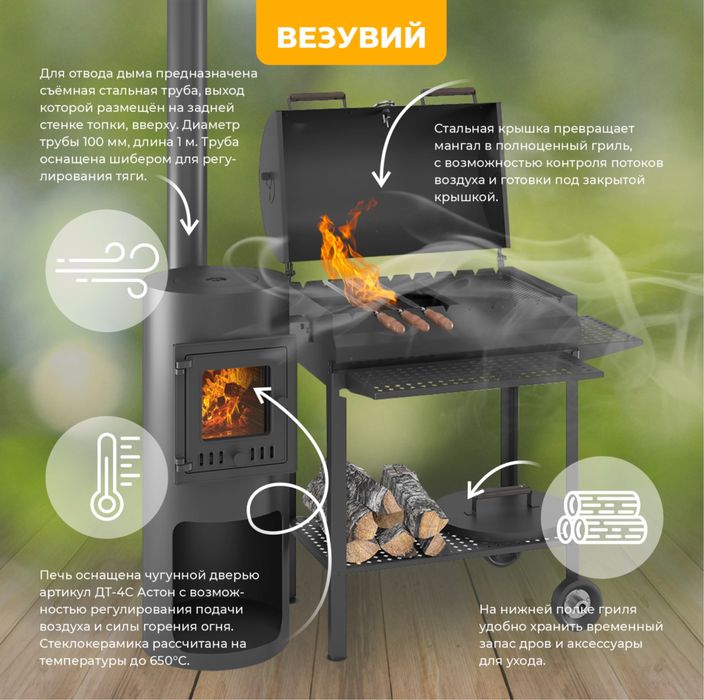 ВЕЗУВИЙ

Для отвода дыма предназначена съёмная стальная труба, выход которой размещён на задней стенке топки, вверху. Диаметр трубы 100 мм, длина 1 м. Труба оснащена шибером для регулирования тяги.

Стальная крышка превращает мангал в полноценный гриль, с возможностью контроля потоков воздуха и готовки под закрытой крышкой.

Печь оснащена чугунной дверью артикул ДТ-4С Астон с возможностью регулирования подачи воздуха и силы горения огня. Стеклокерамика рассчитана на температуры до 650°С.

На нижней полке гриля удобно хранить временный запас дров и аксессуары для ухода.