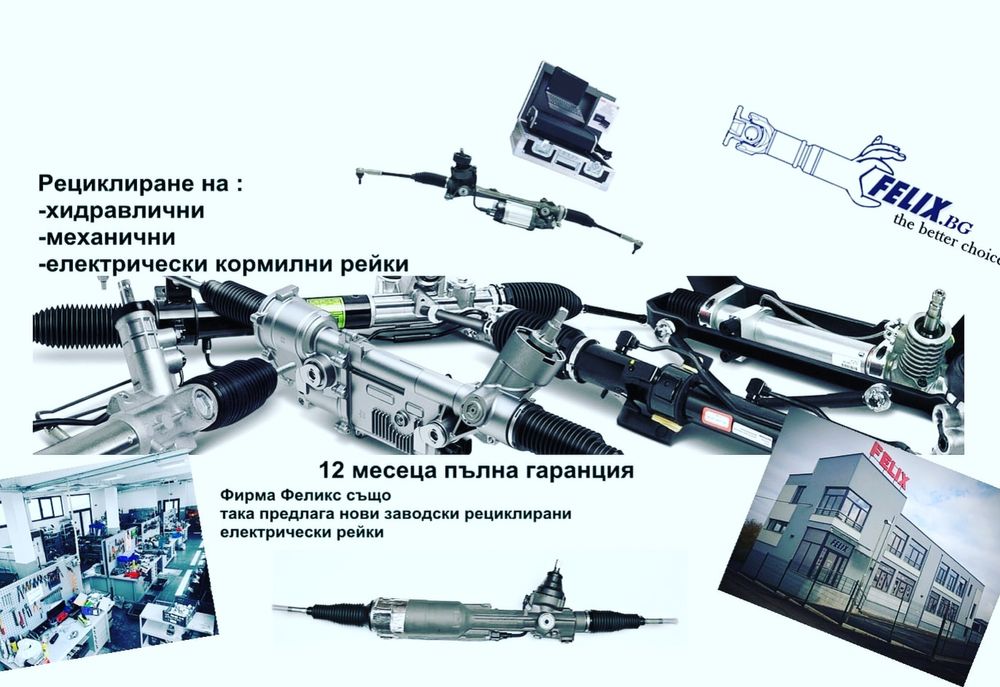 Рециклиране на :
-хидравлични
-механични
-електрически кормилни рейки

FELIX.BG
the better choice

12 месеца пълна гаранция

Фирма Феликс също
така предлага нови заводски рециклирани
електрически рейки

FELIX

FELIX