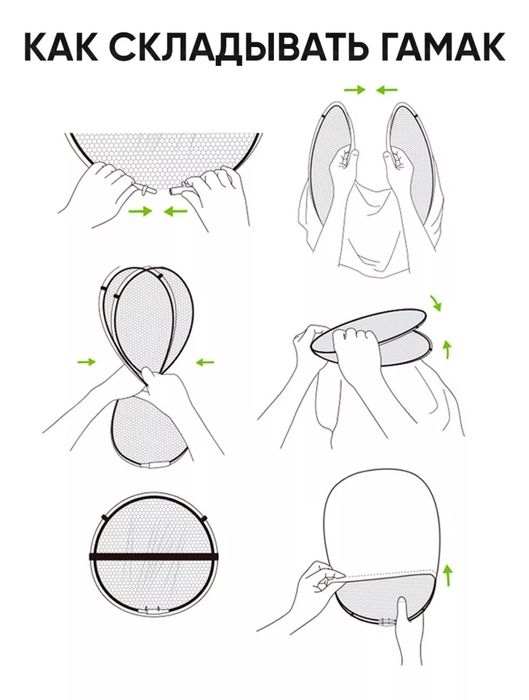 КАК СКЛАДЫВАТЬ ГАМАК