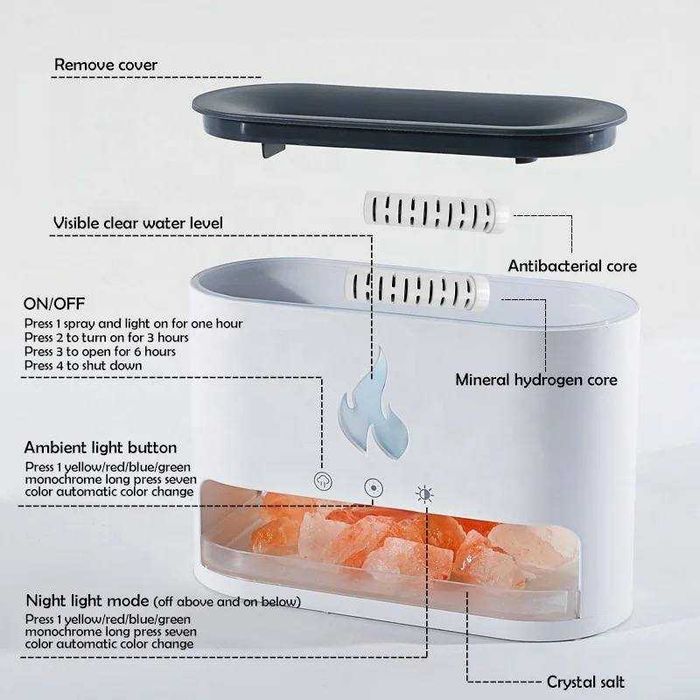 Remove cover

Visible clear water level

Antibacterial core

ON/OFF
Press 1 spray and light on for one hour
Press 2 to turn on for 3 hours
Press 3 to open for 6 hours
Press 4 to shut down

Mineral hydrogen core

Ambient light button
Press 1 yellow/red/blue/green monochrome long press seven color automatic color change

Night light mode (off above and on below)
Press 1 yellow/red/blue/green monochrome long press seven color automatic color change

Crystal salt