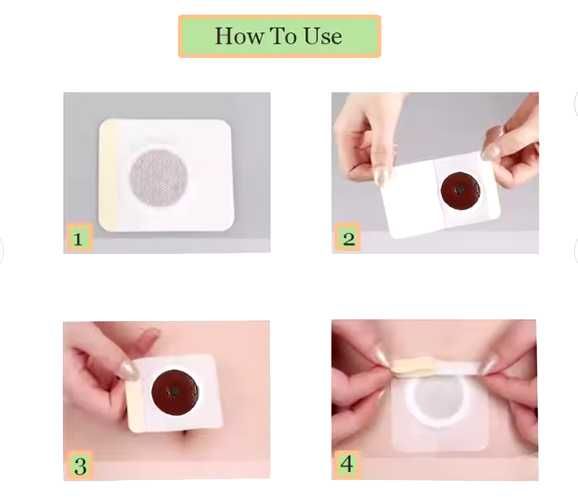 How To Use

1

2

3

4