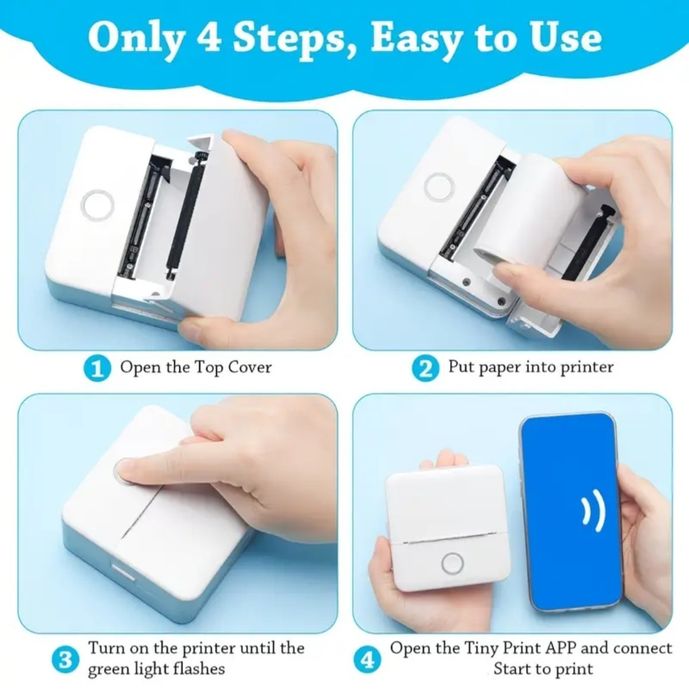 Only 4 Steps, Easy to Use

1 Open the Top Cover

2 Put paper into printer

3 Turn on the printer until the green light flashes

4 Open the Tiny Print APP and connect Start to print