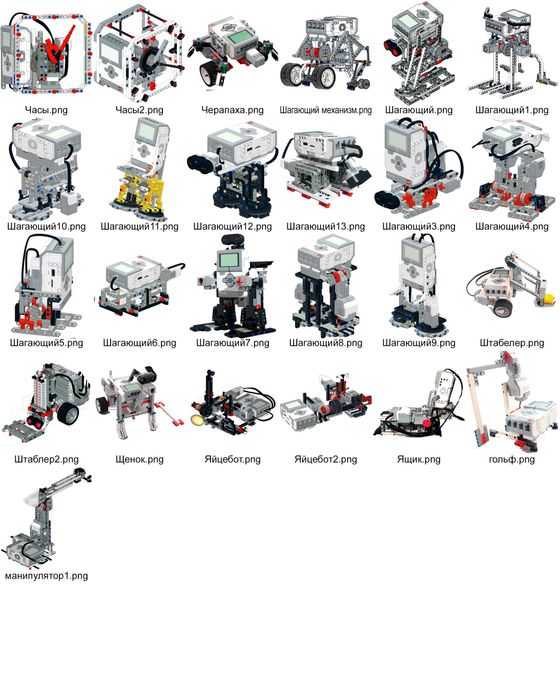 Часы.png

Часы2.png

Черапаха.png

Шагающий механизм.png

Шагающий.png

Шагающий1.png

Шагающий10.png

Шагающий11.png

Шагающий12.png

Шагающий13.png

Шагающий3.png

Шагающий4.png

Шагающий5.png

Шагающий6.png

Шагающий7.png

Шагающий8.png

Шагающий9.png

Штабелер.png

Штаблер2.png

Щенок.png

Яйцебот.png

Яйцебот2.png

Ящик.png

гольф.png

манипулятор1.png