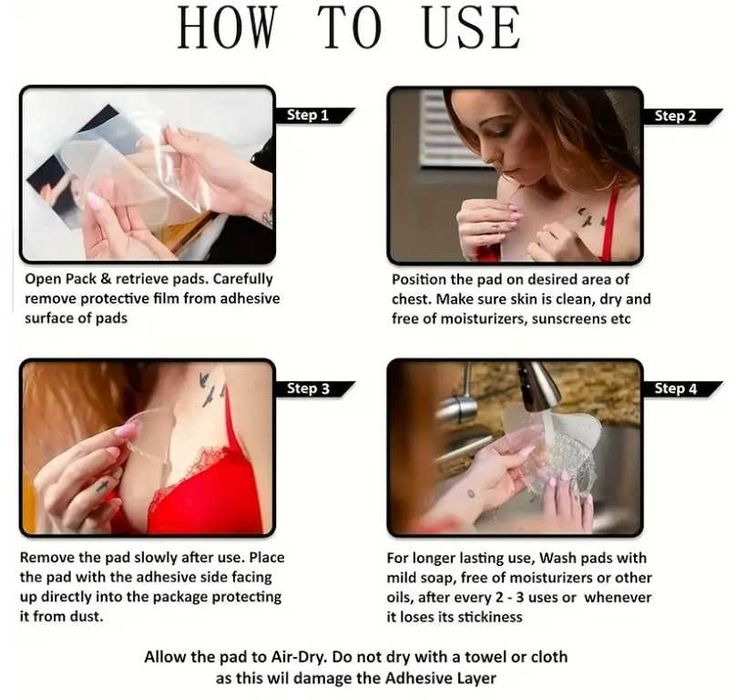 HOW TO USE

Step 1

Open Pack & retrieve pads. Carefully remove protective film from adhesive surface of pads

Step 2

Position the pad on desired area of chest. Make sure skin is clean, dry and free of moisturizers, sunscreens etc

Step 3

Remove the pad slowly after use. Place the pad with the adhesive side facing up directly into the package protecting it from dust.

Step 4

For longer lasting use, Wash pads with mild soap, free of moisturizers or other oils, after every 2 - 3 uses or whenever it loses its stickiness

Allow the pad to Air-Dry. Do not dry with a towel or cloth as this wil damage the Adhesive Layer