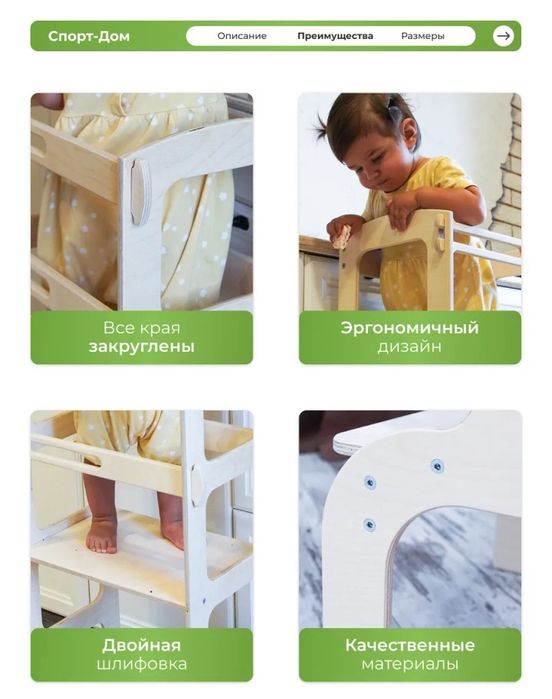 Спорт-Дом

Описание Преимущества Размеры

Все края закруглены

Эргономичный дизайн

Двойная шлифовка

Качественные материалы