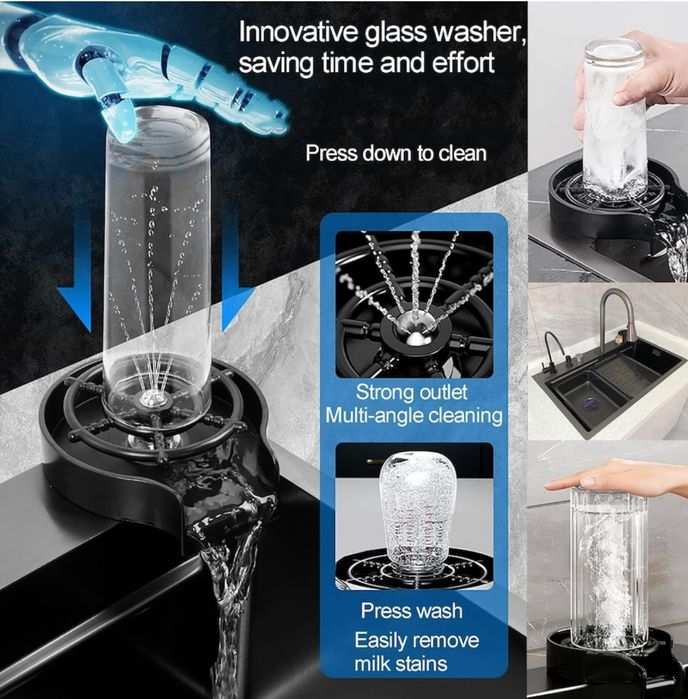 Innovative glass washer, saving time and effort

Press down to clean

Strong outlet
Multi-angle cleaning

Press wash
Easily remove milk stains