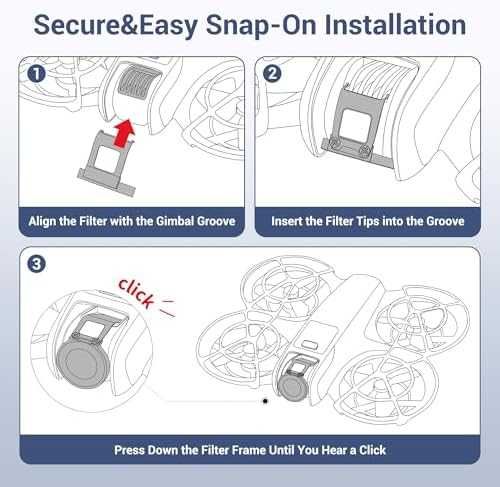 Secure&Easy Snap-On Installation

1

Align the Filter with the Gimbal Groove

2

Insert the Filter Tips into the Groove

3

click

Press Down the Filter Frame Until You Hear a Click