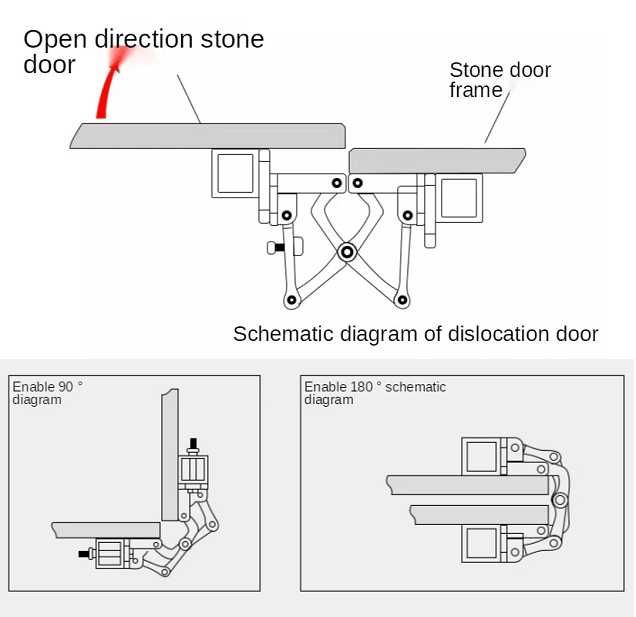 Open direction stone door

Stone door frame

Schematic diagram of dislocation door

Enable 90 ° diagram

Enable 180 ° schematic diagram