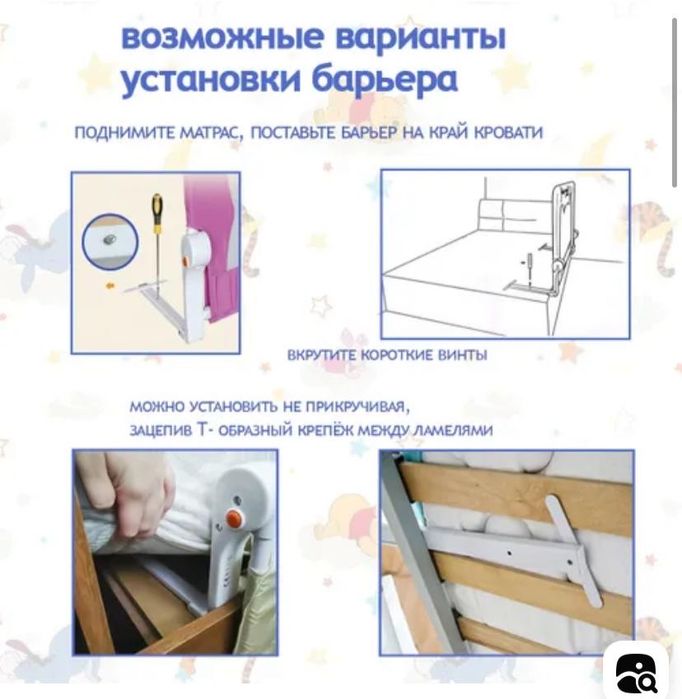 возможные варианты установки барьера

ПОДНИМИТЕ МАТРАС, ПОСТАВЬТЕ БАРЬЕР НА КРАЙ КРОВАТИ

ВКРУТИТЕ КОРОТКИЕ ВИНТЫ

МОЖНО УСТАНОВИТЬ НЕ ПРИКРУЧИВАЯ, ЗАЦЕПИВ Т- ОБРАЗНЫЙ КРЕПЁЖ МЕЖДУ ЛАМЕЛЯМИ