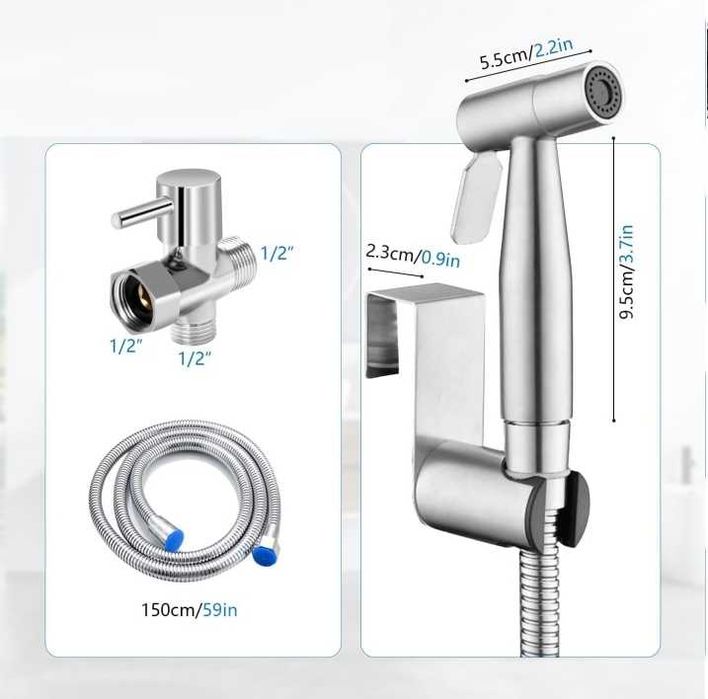 1/2"

1/2"

1/2"

150cm/59in

5.5cm/2.2in

2.3cm/0.9in

9.5cm/3.7in