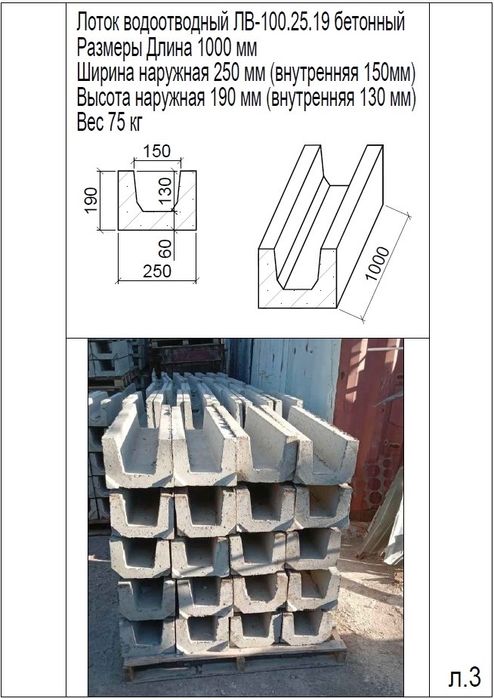 Лоток водоотводный ЛВ-100.25.19 бетонный
Размеры Длина 1000 мм
Ширина наружная 250 мм (внутренняя 150мм)
Высота наружная 190 мм (внутренняя 130 мм)
Вес 75 кг

150
190
130
60
250
1000

л.3