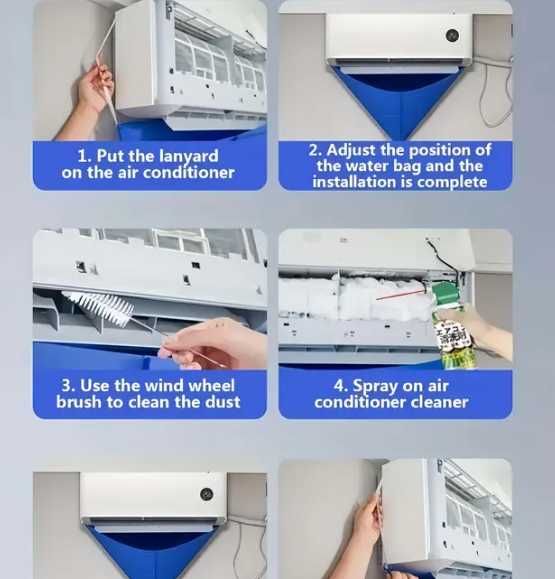 1. Put the lanyard on the air conditioner

2. Adjust the position of the water bag and the installation is complete

3. Use the wind wheel brush to clean the dust

4. Spray on air conditioner cleaner