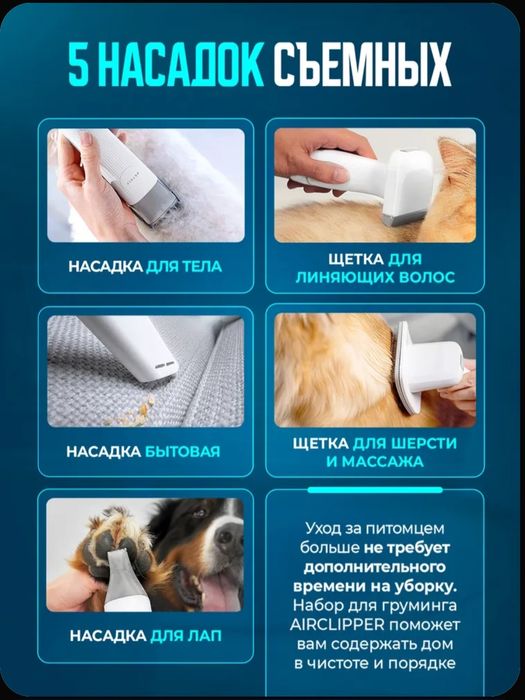 5 НАСАДОК СЪЕМНЫХ

НАСАДКА ДЛЯ ТЕЛА

ЩЕТКА ДЛЯ ЛИНЯЮЩИХ ВОЛОС

НАСАДКА БЫТОВАЯ

ЩЕТКА ДЛЯ ШЕРСТИ И МАССАЖА

НАСАДКА ДЛЯ ЛАП

Уход за питомцем больше не требует дополнительного времени на уборку. Набор для груминга AIRCLIPPER поможет вам содержать дом в чистоте и порядке