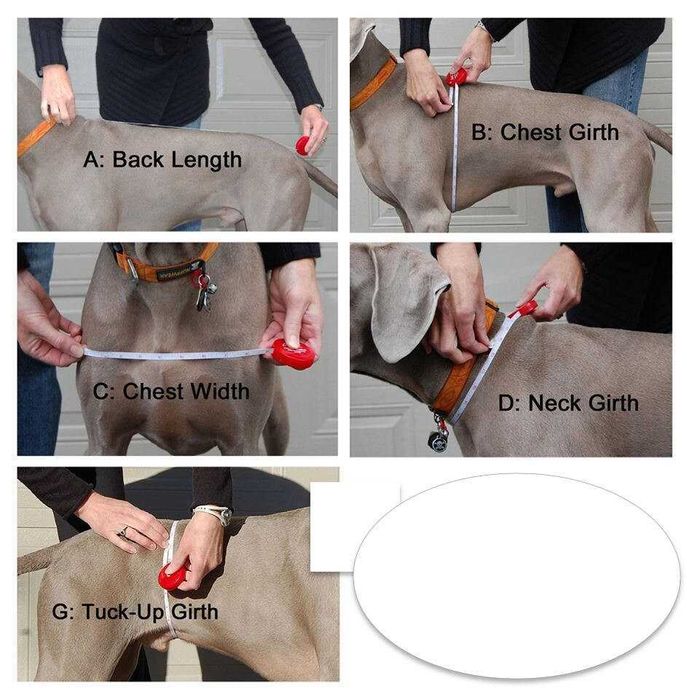 A: Back Length

B: Chest Girth

C: Chest Width

D: Neck Girth

G: Tuck-Up Girth