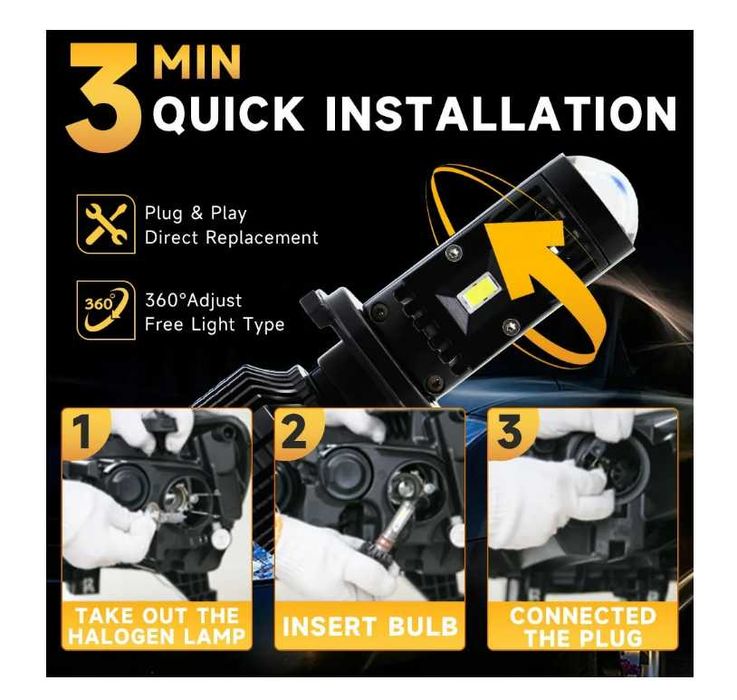 3 MIN
QUICK INSTALLATION

Plug & Play
Direct Replacement

360°

360°Adjust
Free Light Type

1
TAKE OUT THE HALOGEN LAMP

2
INSERT BULB

3
CONNECTED THE PLUG