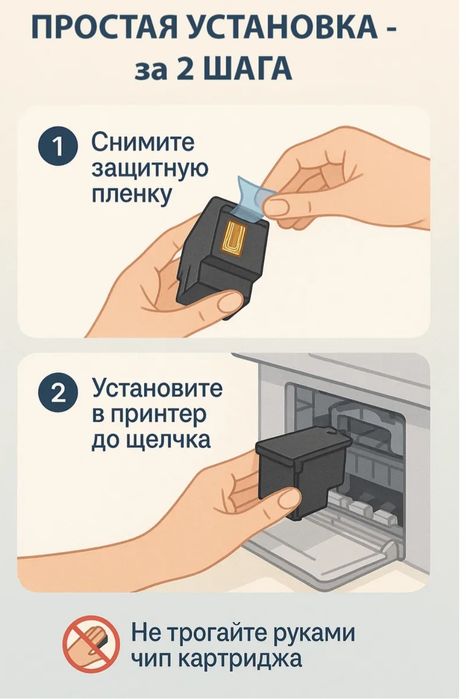 ПРОСТАЯ УСТАНОВКА - за 2 ШАГА

1 Снимите защитную пленку

2 Установите в принтер до щелчка

Не трогайте руками чип картриджа