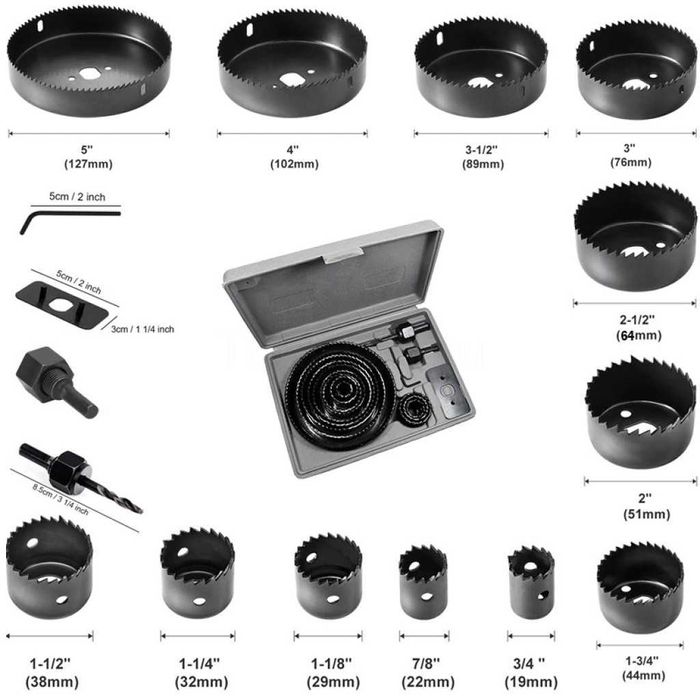 5''
(127mm)

4''
(102mm)

3-1/2''
(89mm)

3''
(76mm)

5cm / 2 inch

5cm / 2 inch

3cm / 1 1/4 inch

8.5cm / 3 1/4 inch

2-1/2''
(64mm)

2''
(51mm)

1-1/2''
(38mm)

1-1/4''
(32mm)

1-1/8''
(29mm)

7/8''
(22mm)

3/4 ''
(19mm)

1-3/4''
(44mm)