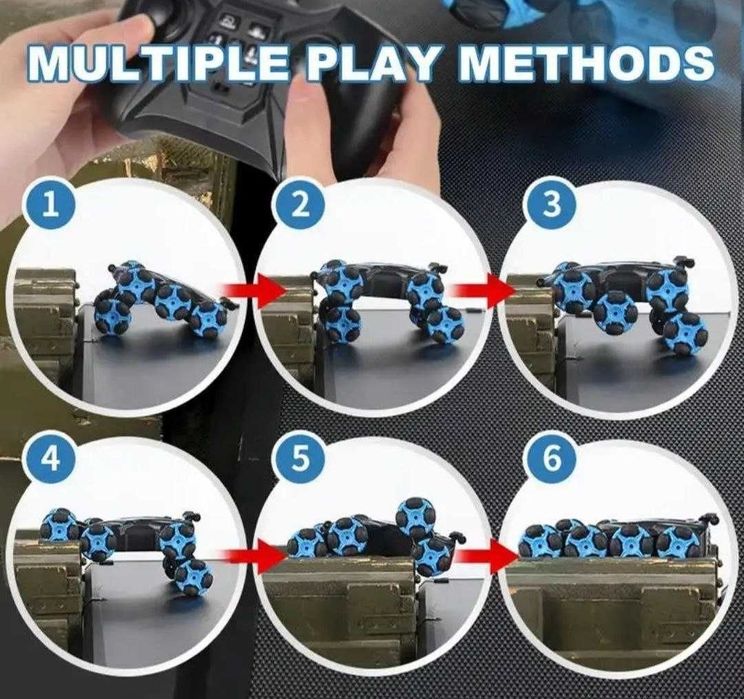 MULTIPLE PLAY METHODS

1
2
3
4
5
6