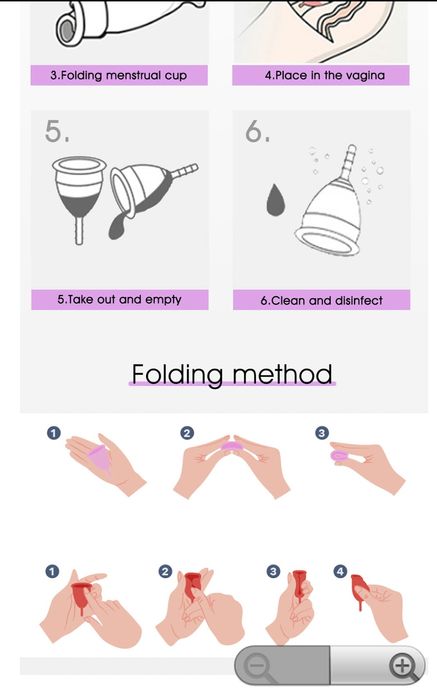 3.Folding menstrual cup

4.Place in the vagina

5.

6.

5.Take out and empty

6.Clean and disinfect

Folding method

1

2

3

1

2

3

4