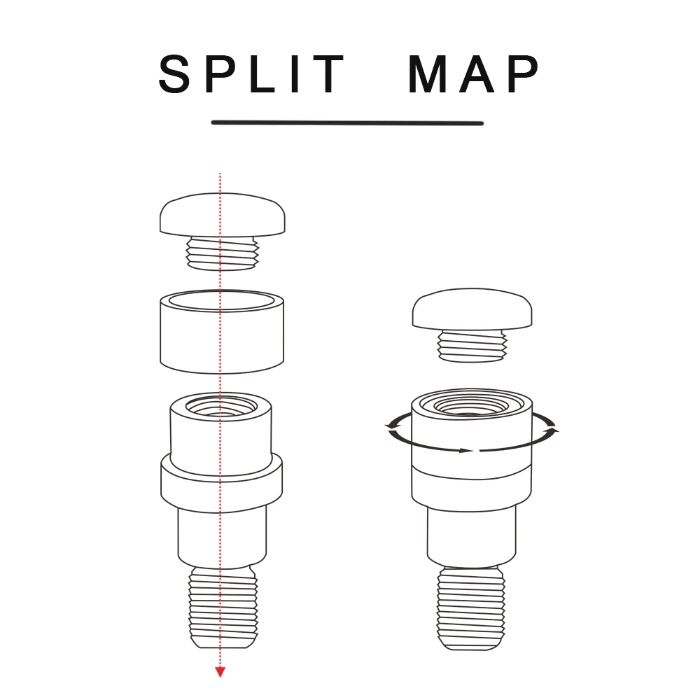 SPLIT MAP