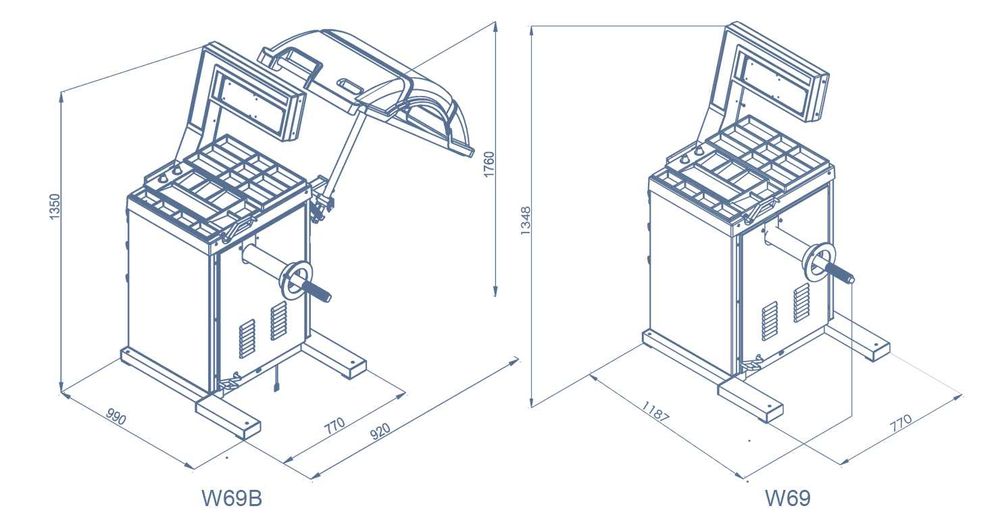 1350

1760

990

770

920

W69B

1348

1187

770

W69