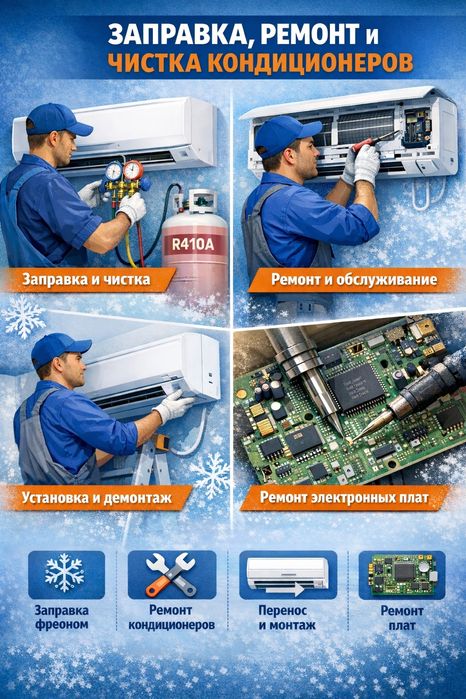 ЗАПРАВКА, РЕМОНТ и
ЧИСТКА КОНДИЦИОНЕРОВ

R410A

Заправка и чистка

Ремонт и обслуживание

Установка и демонтаж

Ремонт электронных плат

Заправка фреоном

Ремонт кондиционеров

Перенос и монтаж

Ремонт плат