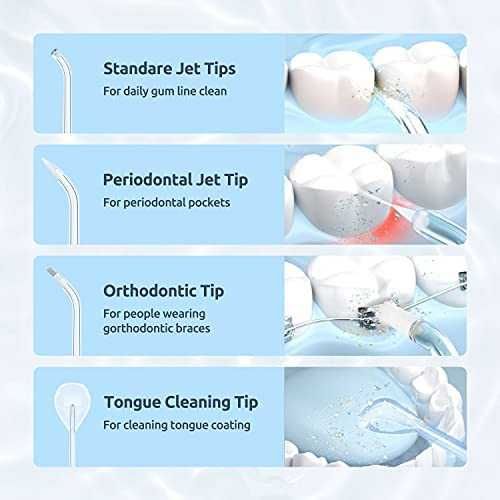 Standare Jet Tips
For daily gum line clean

Periodontal Jet Tip
For periodontal pockets

Orthodontic Tip
For people wearing gorthodontic braces

Tongue Cleaning Tip
For cleaning tongue coating