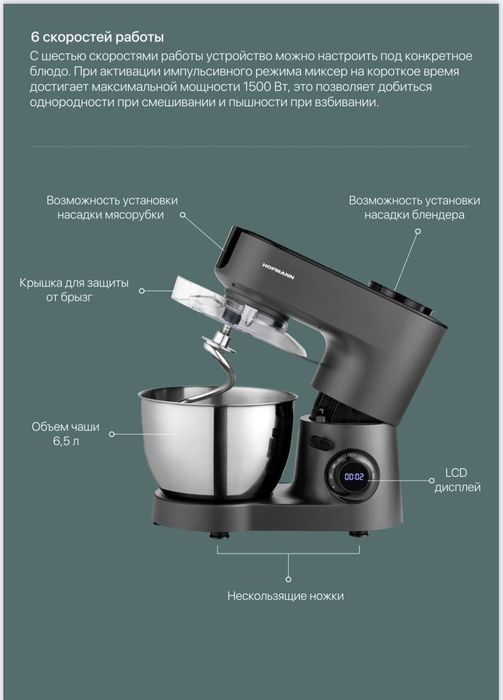 6 скоростей работы

С шестью скоростями работы устройство можно настроить под конкретное блюдо. При активации импульсивного режима миксер на короткое время достигает максимальной мощности 1500 Вт, это позволяет добиться однородности при смешивании и пышности при взбивании.

Возможность установки насадки мясорубки

Возможность установки насадки блендера

HOFMANN

Крышка для защиты от брызг

Объем чаши 6,5 л

00:02

LCD дисплей

Нескользящие ножки