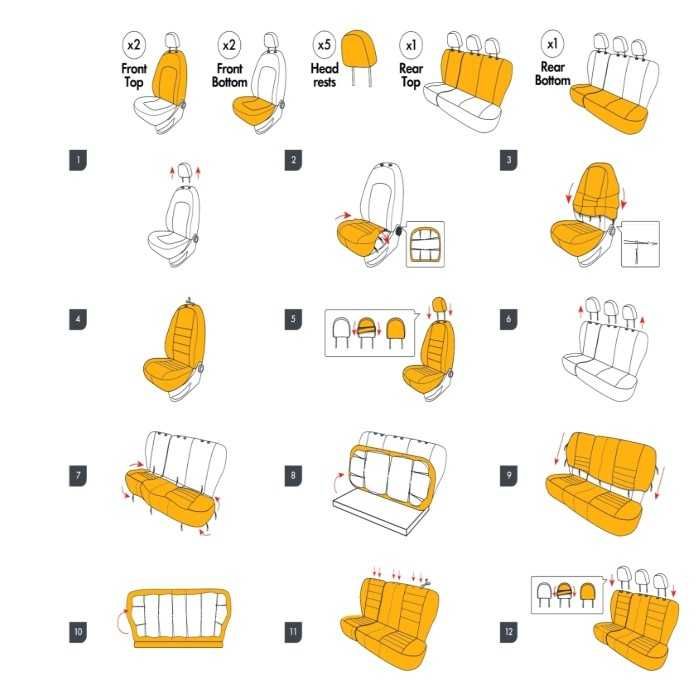 x2
Front Top

x2
Front Bottom

x5
Head rests

x1
Rear Top

x1
Rear Bottom

1

2

3

4

5

6

7

8

9

10

11

12