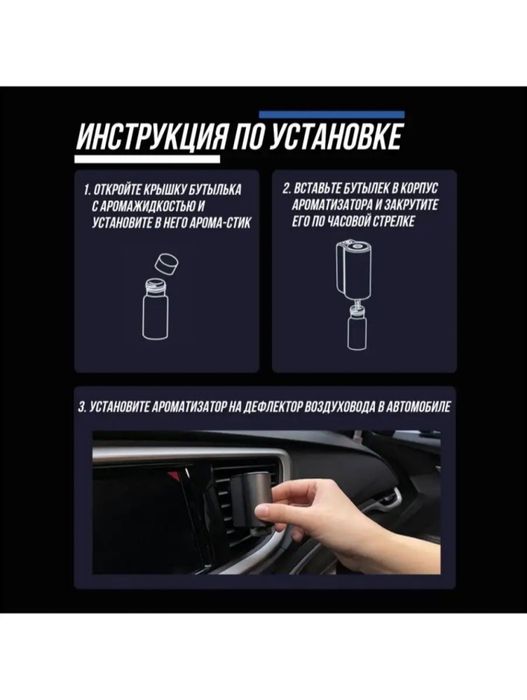 ИНСТРУКЦИЯ ПО УСТАНОВКЕ

1. ОТКРОЙТЕ КРЫШКУ БУТЫЛЬКА С АРОМАЖИДКОСТЬЮ И УСТАНОВИТЕ В НЕГО АРОМА-СТИК

2. ВСТАВЬТЕ БУТЫЛЕК В КОРПУС АРОМАТИЗАТОРА И ЗАКРУТИТЕ ЕГО ПО ЧАСОВОЙ СТРЕЛКЕ

3. УСТАНОВИТЕ АРОМАТИЗАТОР НА ДЕФЛЕКТОР ВОЗДУХОВОДА В АВТОМОБИЛЕ