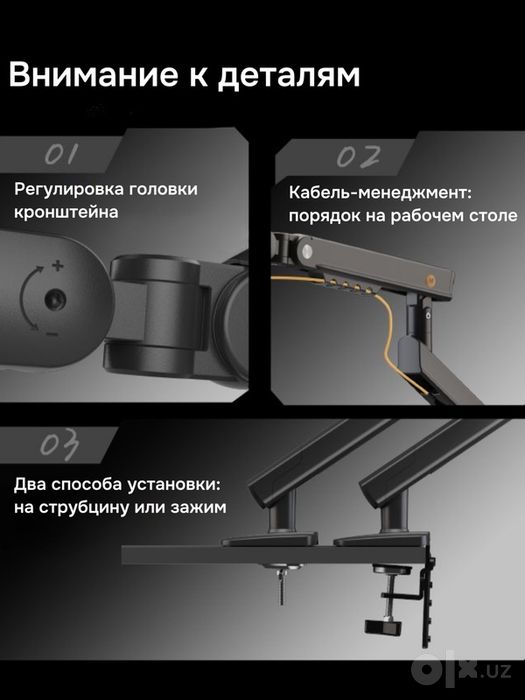 Внимание к деталям

01

Регулировка головки кронштейна

+

−

02

Кабель-менеджмент: порядок на рабочем столе

03

Два способа установки: на струбцину или зажим

olx.uz