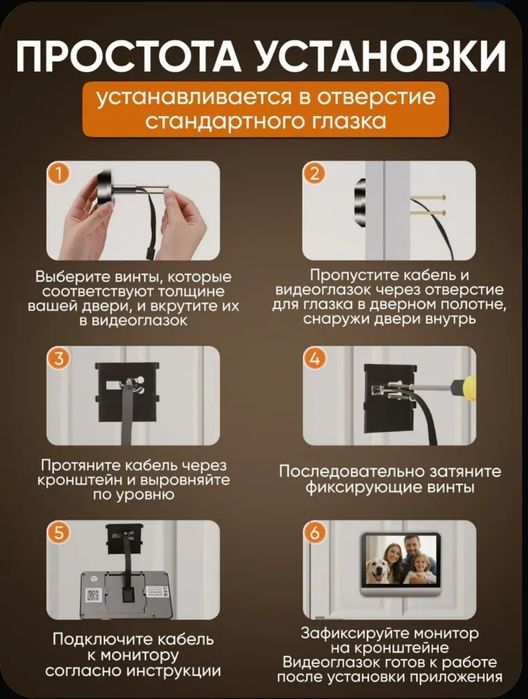 ПРОСТОТА УСТАНОВКИ

устанавливается в отверстие стандартного глазка

1

Выберите винты, которые соответствуют толщине вашей двери, и вкрутите их в видеоглазок

2

Пропустите кабель и видеоглазок через отверстие для глазка в дверном полотне, снаружи двери внутрь

3

Протяните кабель через кронштейн и выровняйте по уровню

4

Последовательно затяните фиксирующие винты

5

Подключите кабель к монитору согласно инструкции

6

Зафиксируйте монитор на кронштейне Видеоглазок готов к работе после установки приложения