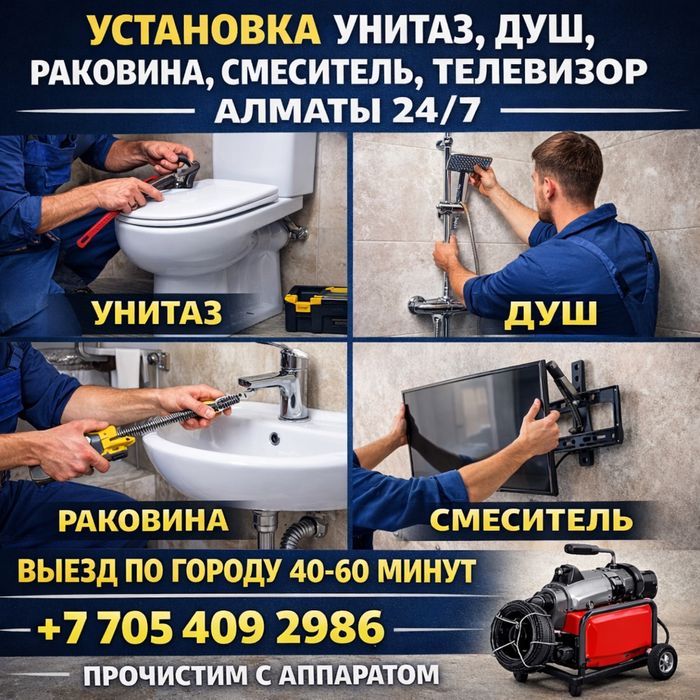 УСТАНОВКА УНИТАЗ, ДУШ, РАКОВИНА, СМЕСИТЕЛЬ, ТЕЛЕВИЗОР

АЛМАТЫ 24/7

УНИТАЗ

ДУШ

РАКОВИНА

СМЕСИТЕЛЬ

ВЫЕЗД ПО ГОРОДУ 40-60 МИНУТ

+7 705 409 2986

ПРОЧИСТИМ С АППАРАТОМ