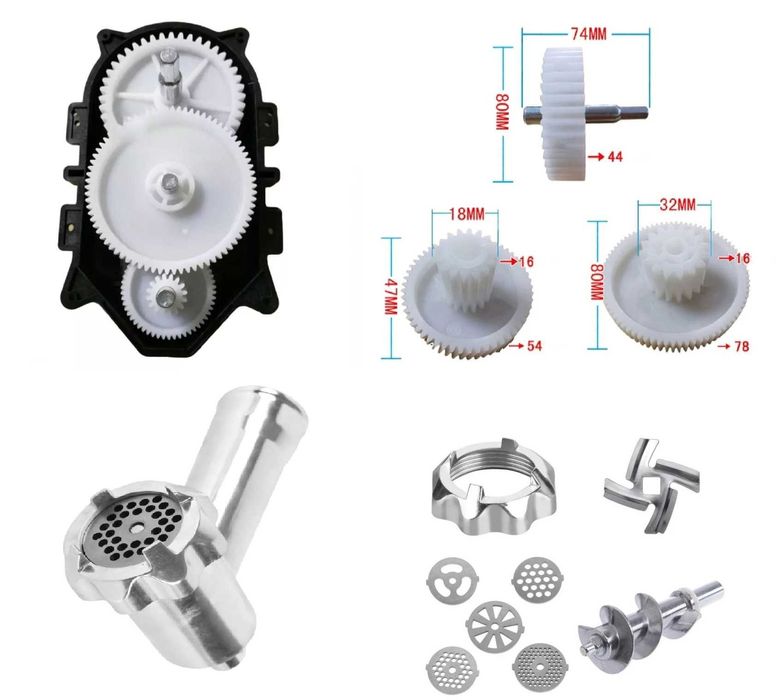 74MM
80MM
44
18MM
47MM
16
54
32MM
80MM
16
78