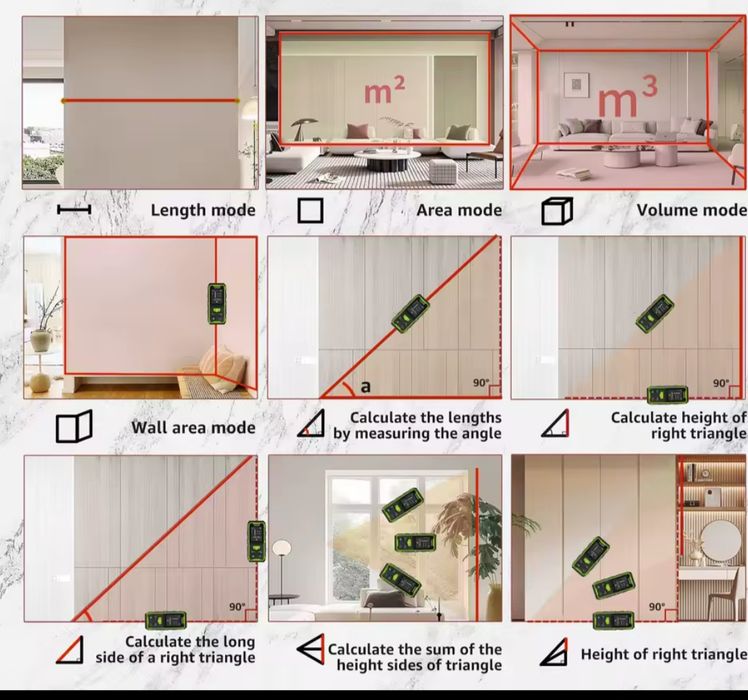 $m^2$

$m^3$

Length mode

Area mode

Volume mode

a

90°

90°

Wall area mode

Calculate the lengths by measuring the angle

Calculate height of right triangle

90°

90°

Calculate the long side of a right triangle

Calculate the sum of the height sides of triangle

Height of right triangle