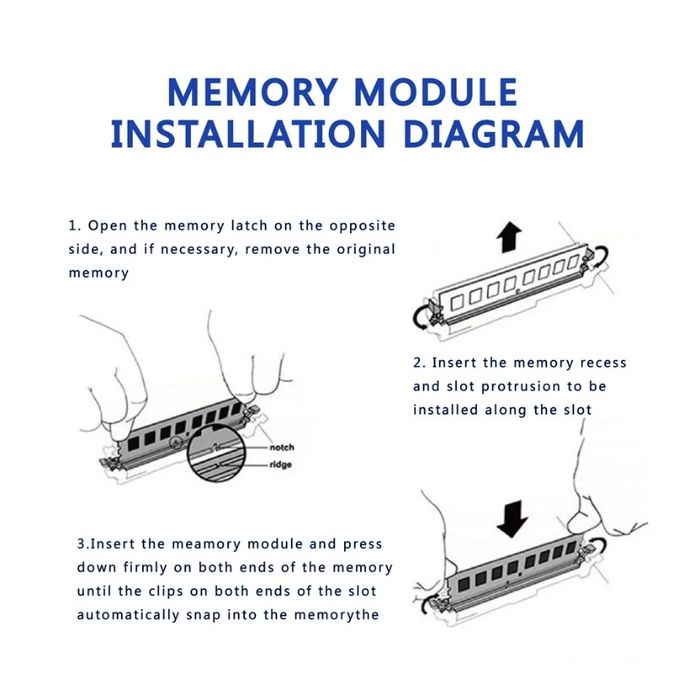 MEMORY MODULE
INSTALLATION DIAGRAM

1. Open the memory latch on the opposite side, and if necessary, remove the original memory

2. Insert the memory recess and slot protrusion to be installed along the slot

notch
ridge

3.Insert the meamory module and press down firmly on both ends of the memory until the clips on both ends of the slot automatically snap into the memorythe