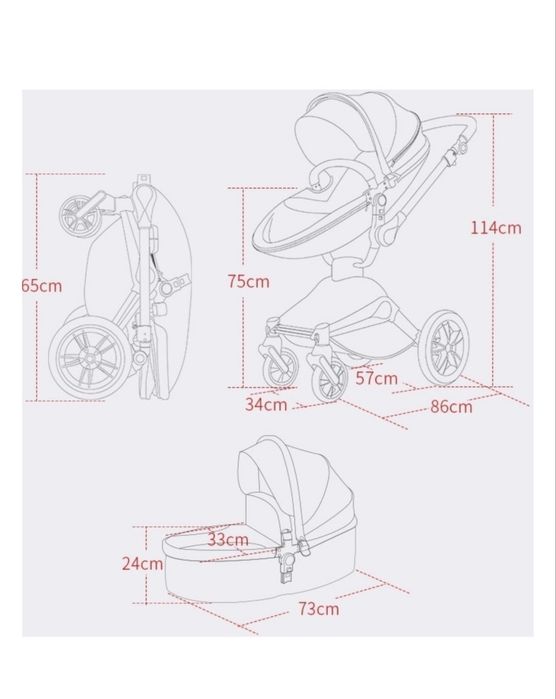 65cm

75cm

114cm

57cm

34cm

86cm

33cm

24cm

73cm