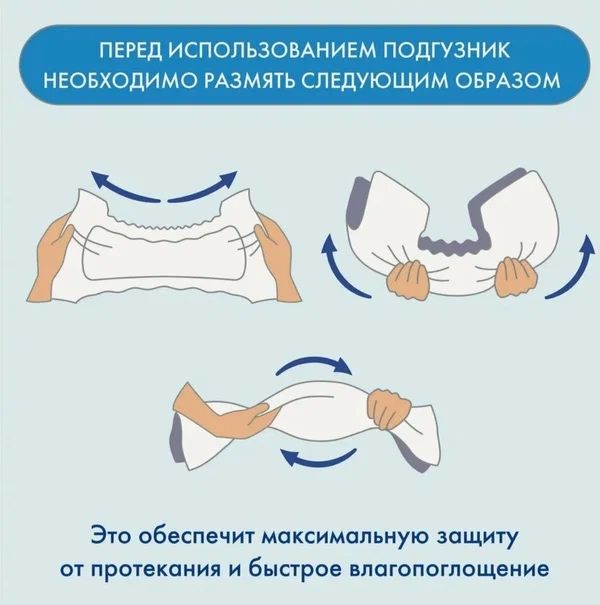 ПЕРЕД ИСПОЛЬЗОВАНИЕМ ПОДГУЗНИК НЕОБХОДИМО РАЗМЯТЬ СЛЕДУЮЩИМ ОБРАЗОМ

Это обеспечит максимальную защиту от протекания и быстрое влагопоглощение