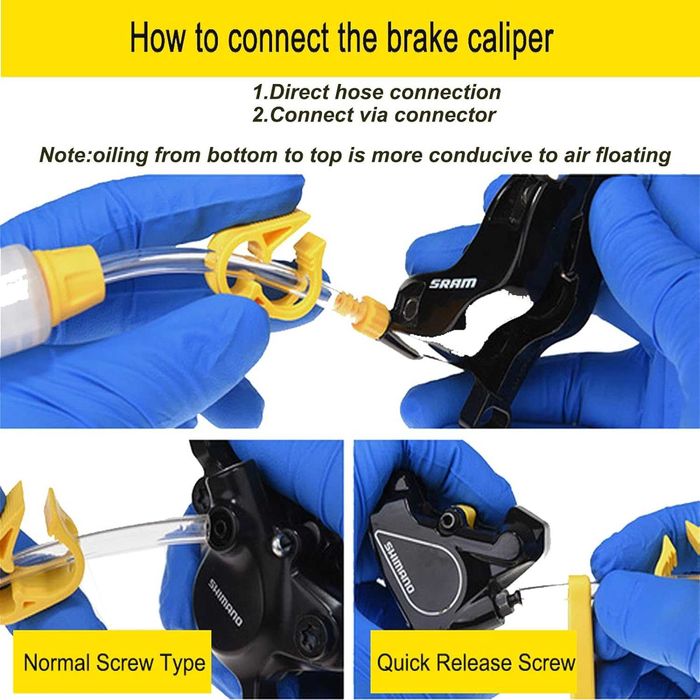 How to connect the brake caliper

1.Direct hose connection
2.Connect via connector

Note:oiling from bottom to top is more conducive to air floating

SRAM

SHIMANO

SHIMANO

Normal Screw Type

Quick Release Screw