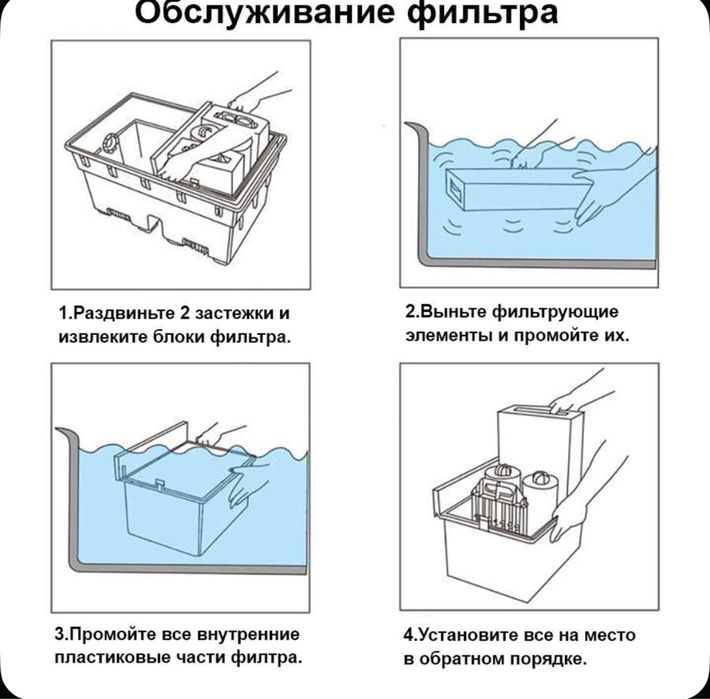 Обслуживание фильтра

1.Раздвиньте 2 застежки и извлеките блоки фильтра.

2.Выньте фильтрующие элементы и промойте их.

3.Промойте все внутренние пластиковые части филтра.

4.Установите все на место в обратном порядке.