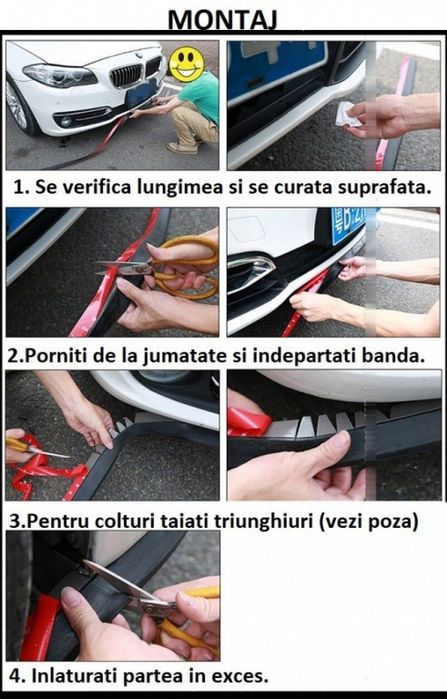 MONTAJ

1. Se verifica lungimea si se curata suprafata.

2.Porniti de la jumatate si indepartati banda.

3.Pentru colturi taiati triunghiuri (vezi poza)

4. Inlaturati partea in exces.