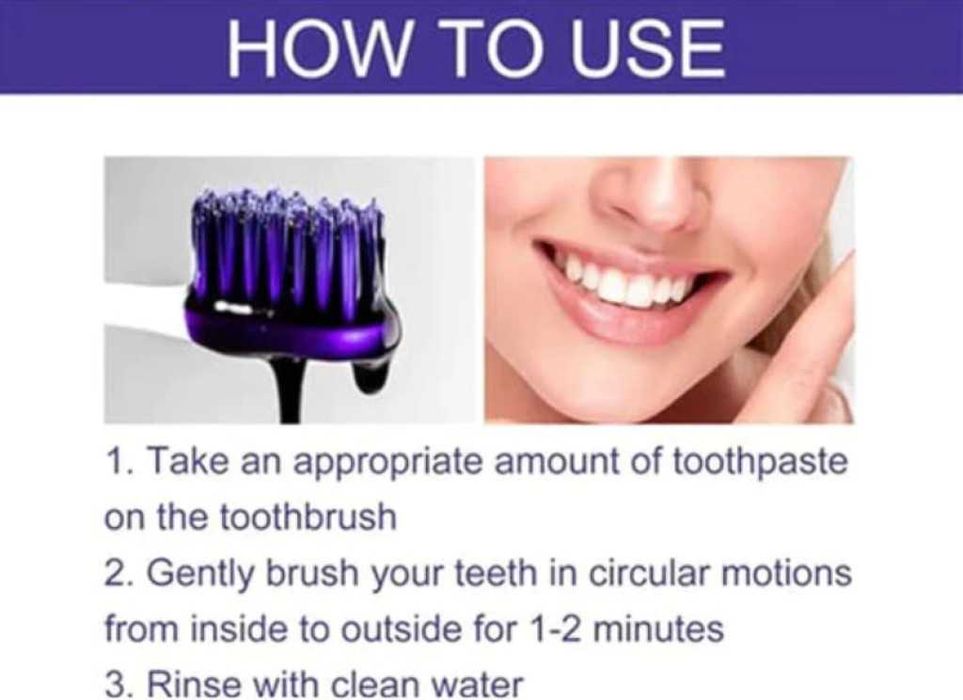 HOW TO USE

1. Take an appropriate amount of toothpaste on the toothbrush

2. Gently brush your teeth in circular motions from inside to outside for 1-2 minutes

3. Rinse with clean water